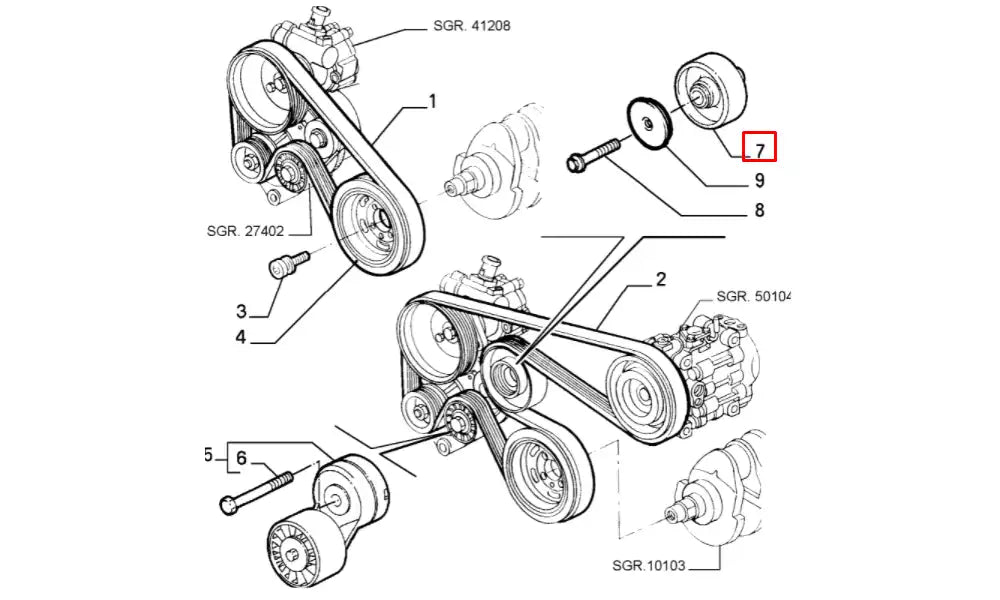 SGR. 41208
1
7
9
8
SGR. 27402
3
4
2
SGR. 50104
5
6
SGR.10103