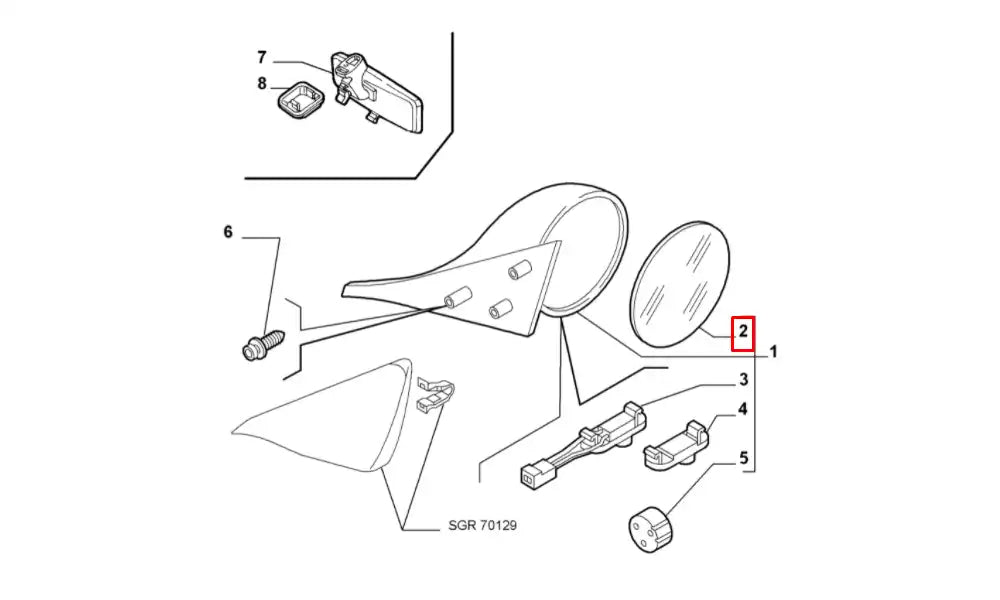 7
8
6
2
1
3
4
5
SGR 70129