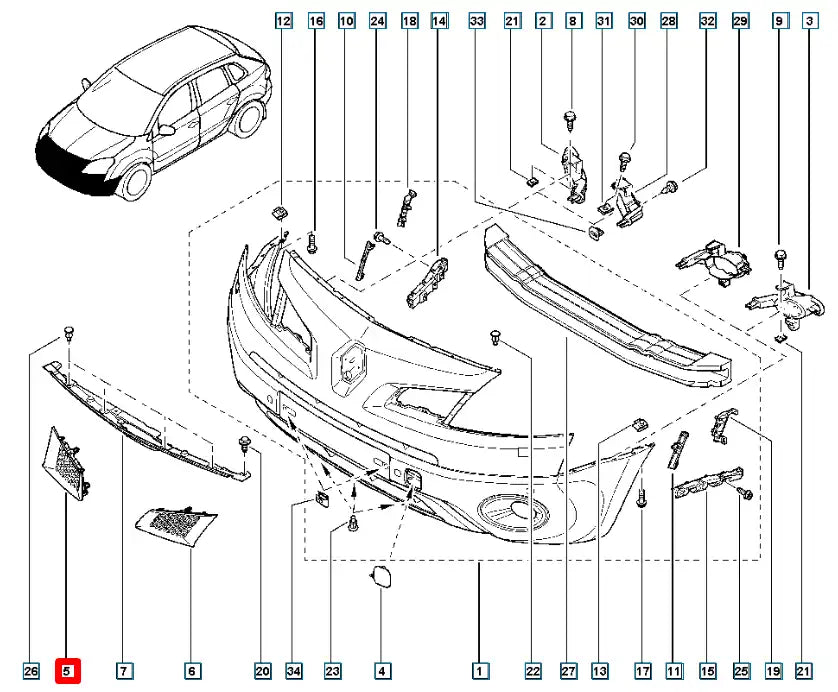 12 16 10 24 18 14 33 21 2 8 31 30 28 32 29 9 3

26 5 7 6 20 34 23 4 1 22 27 13 17 11 15 25 19 21