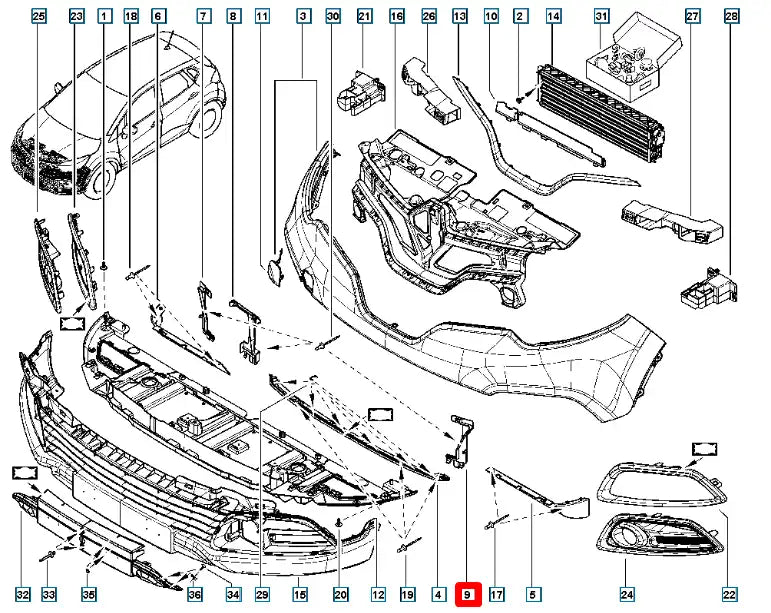 25 23 1 18 6 7 8 11 3 30 21 16 26 13 10 2 14 31 27 28

32 33 35 36 34 29 15 20 12 19 4 9 17 5 24 22