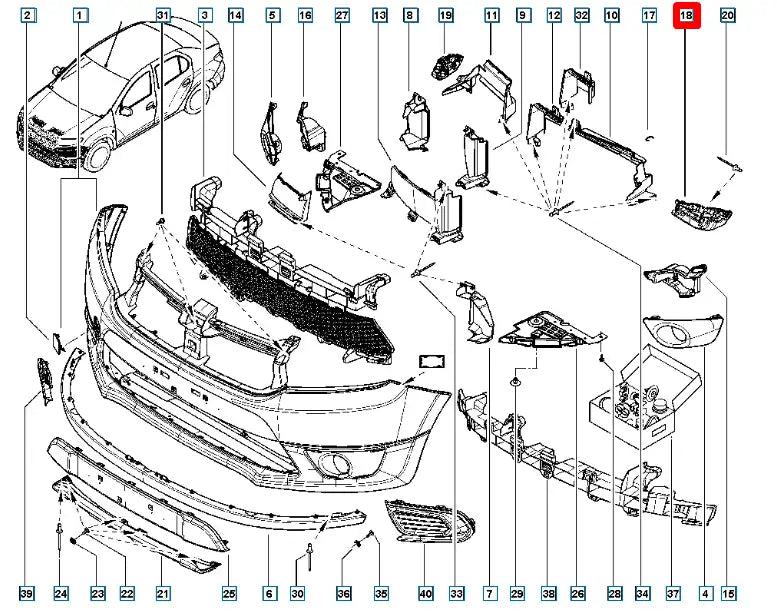 2 1 31 3 14 5 16 27 13 8 19 11 9 12 32 10 17 18 20

39 24 23 22 21 25 6 30 36 35 40 33 7 29 38 26 28 34 37 4 15