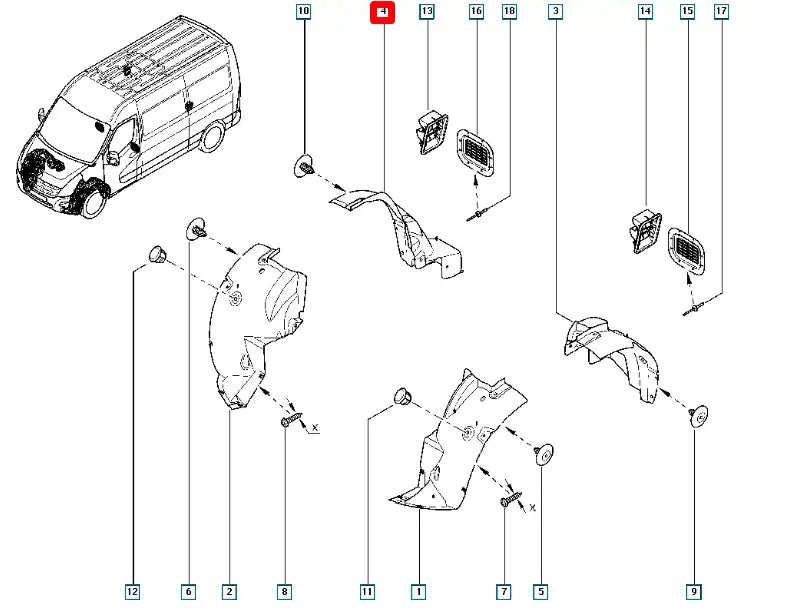 10
4
13
16
18
3
14
15
17
X
X
12
6
2
8
11
1
7
5
9