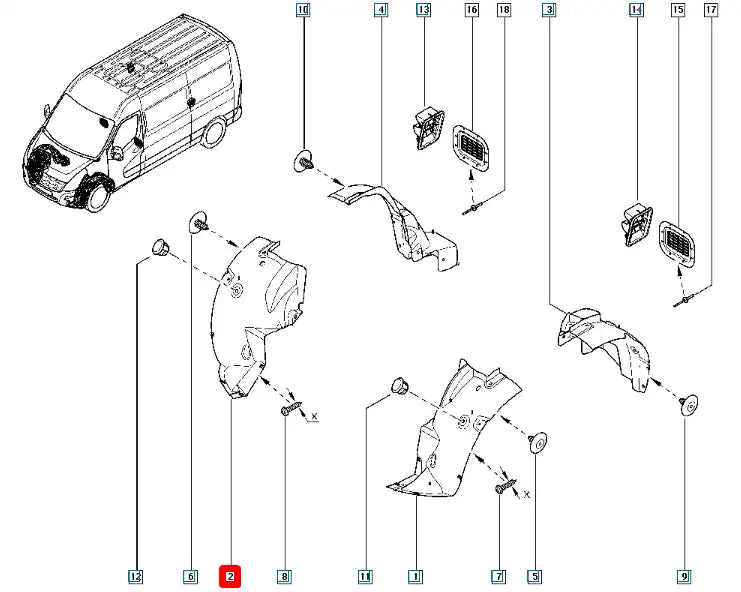 10
4
13
16
18
3
14
15
17
X
X
12
6
2
8
11
1
7
5
9