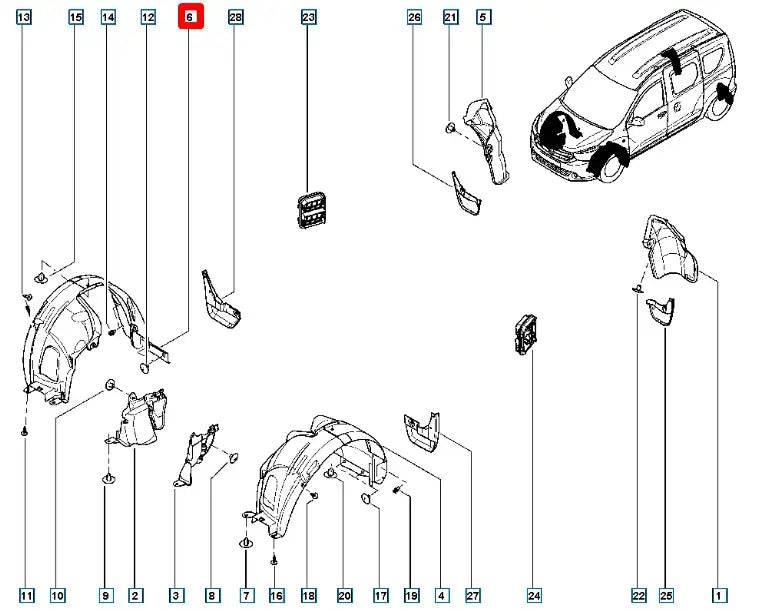 13 15 14 12 6 28 23 26 21 5

11 10 9 2 3 8 7 16 18 20 17 19 4 27 24 22 25 1