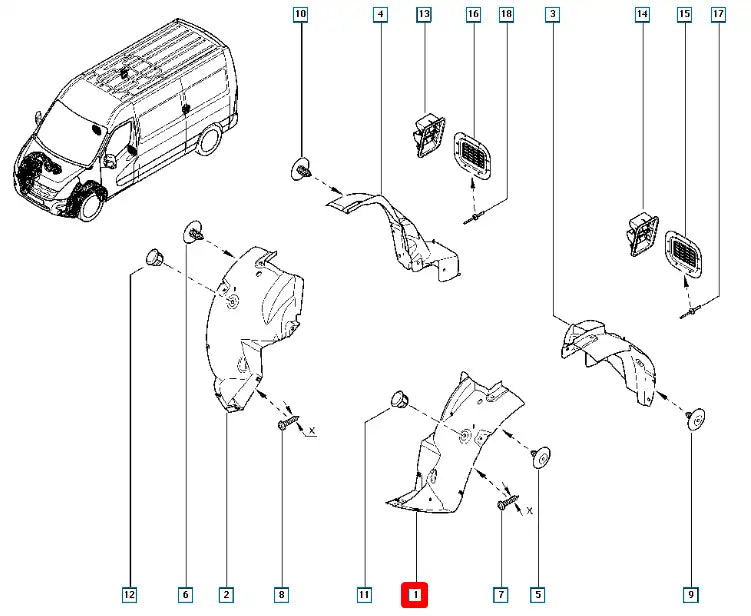 10
4
13
16
18
3
14
15
17
X
X
12
6
2
8
11
1
7
5
9