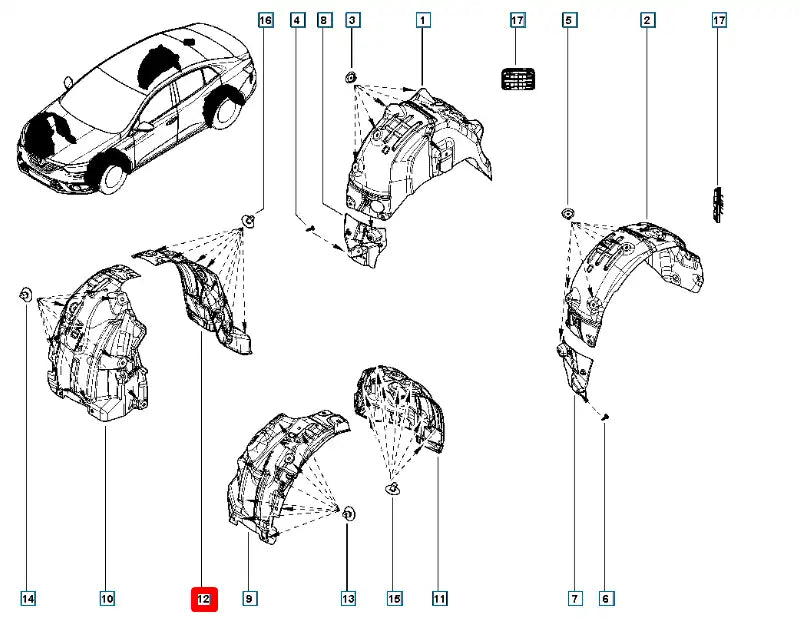 16
4
8
3
1
17
5
2
17
14
10
12
9
13
15
11
7
6