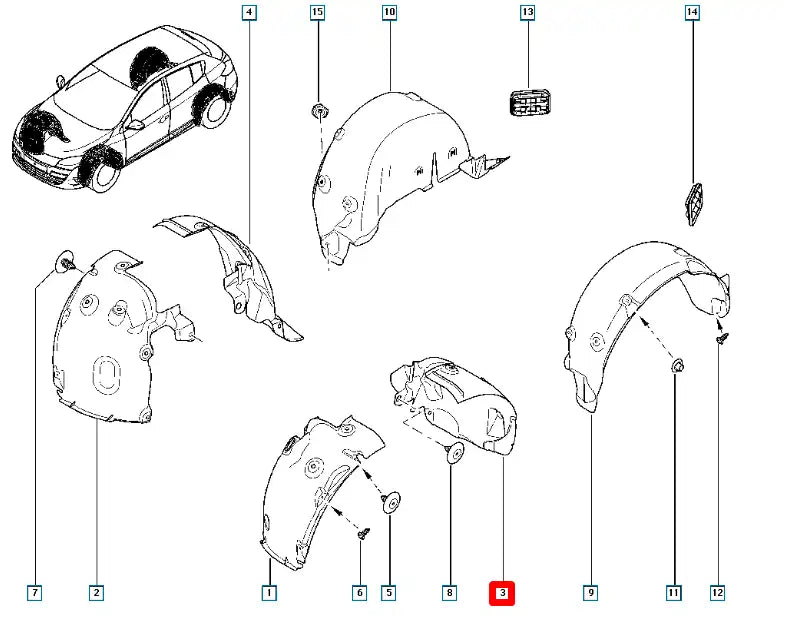 4
15
10
13
14
7
2
1
6
5
8
3
9
11
12