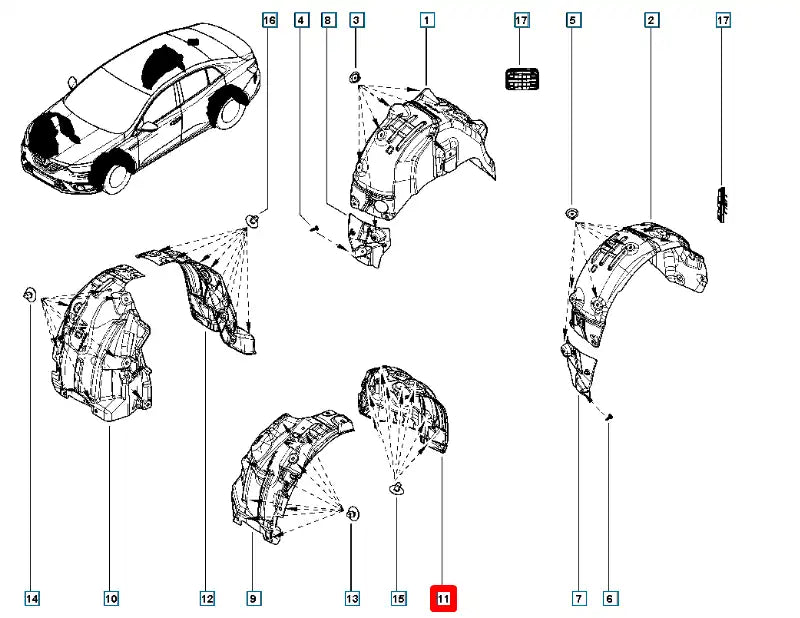 16
4
8
3
1
17
5
2
17
14
10
12
9
13
15
11
7
6