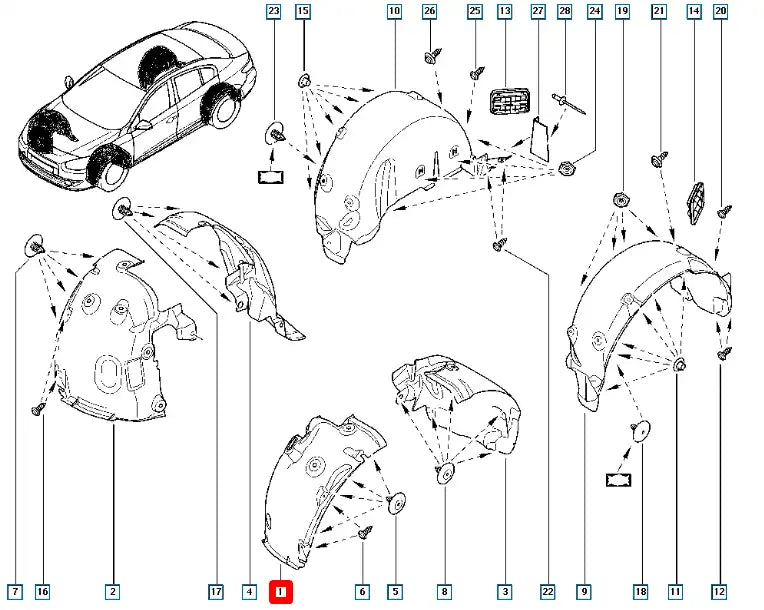 23 15 10 26 25 13 27 28 24 19 21 14 20

7 16 2 17 4 1 6 5 8 3 22 9 18 11 12