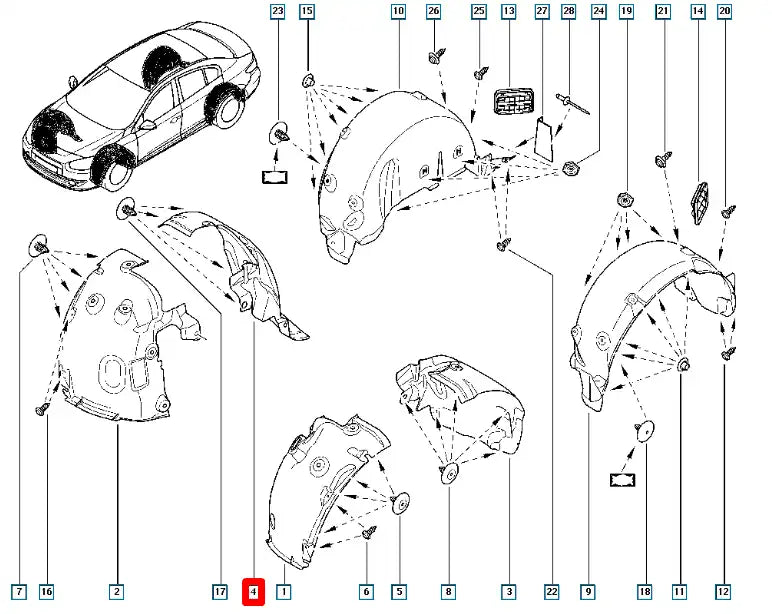 23
15
10
26
25
13
27
28
24
19
21
14
20
7
16
2
17
4
1
6
5
8
3
22
9
18
11
12