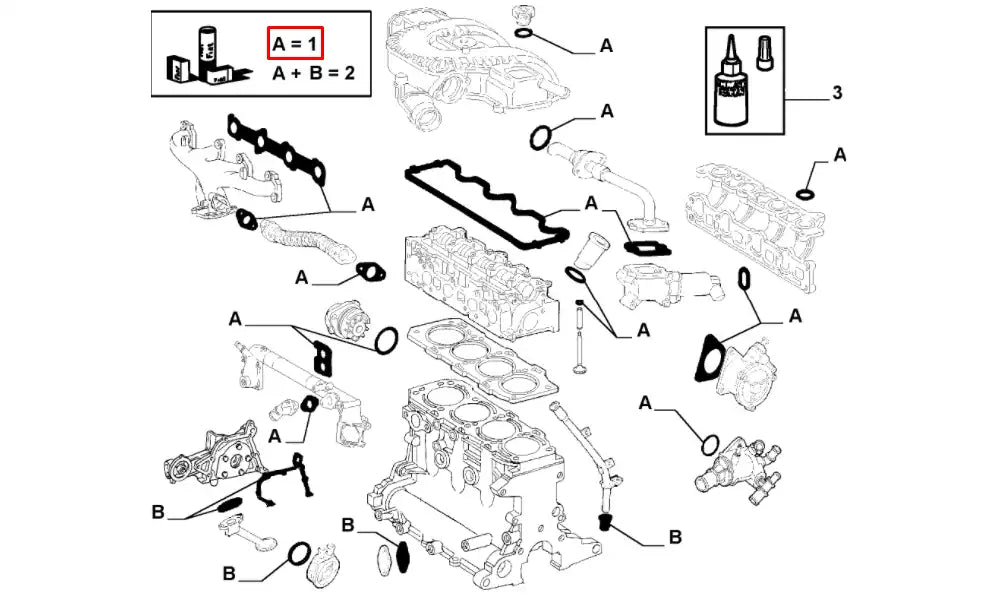 A = 1
A + B = 2

A
A
3
A
A
A
A
A
A
A
A
A
B
B
B
B