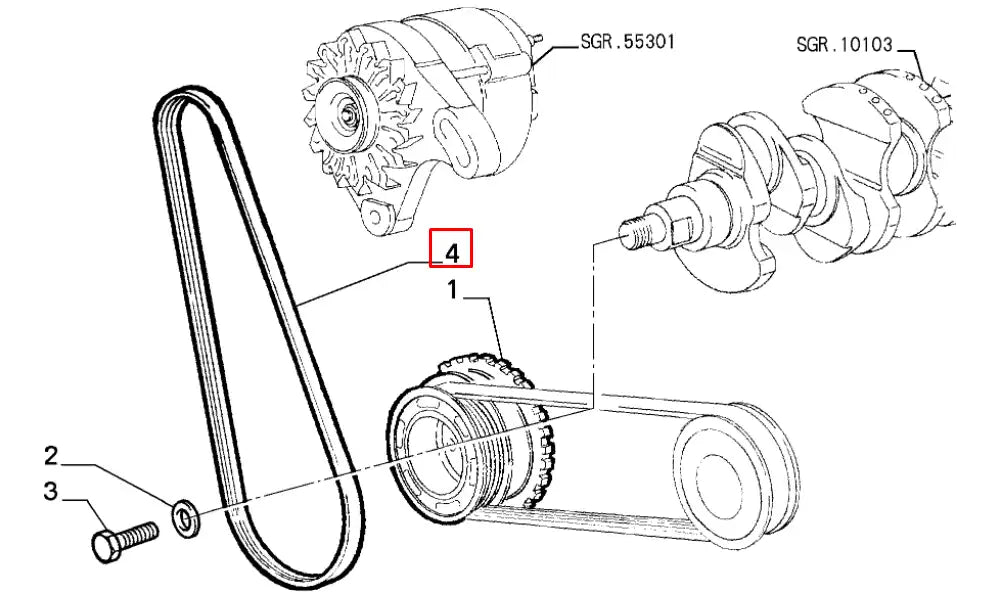 SGR.55301
SGR.10103
4
1
2
3