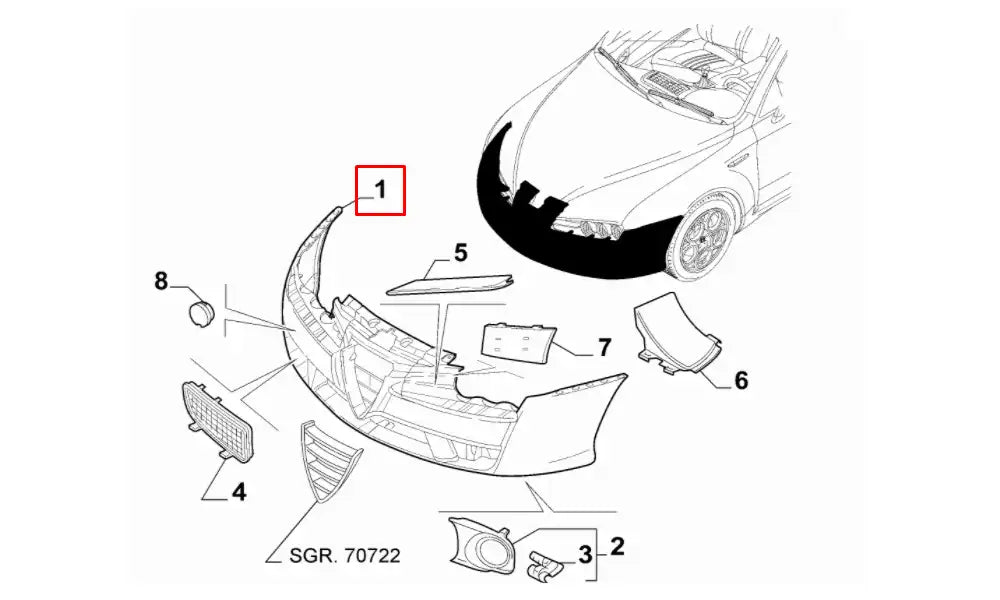 1
5
8
7
6
4
SGR. 70722
3
2