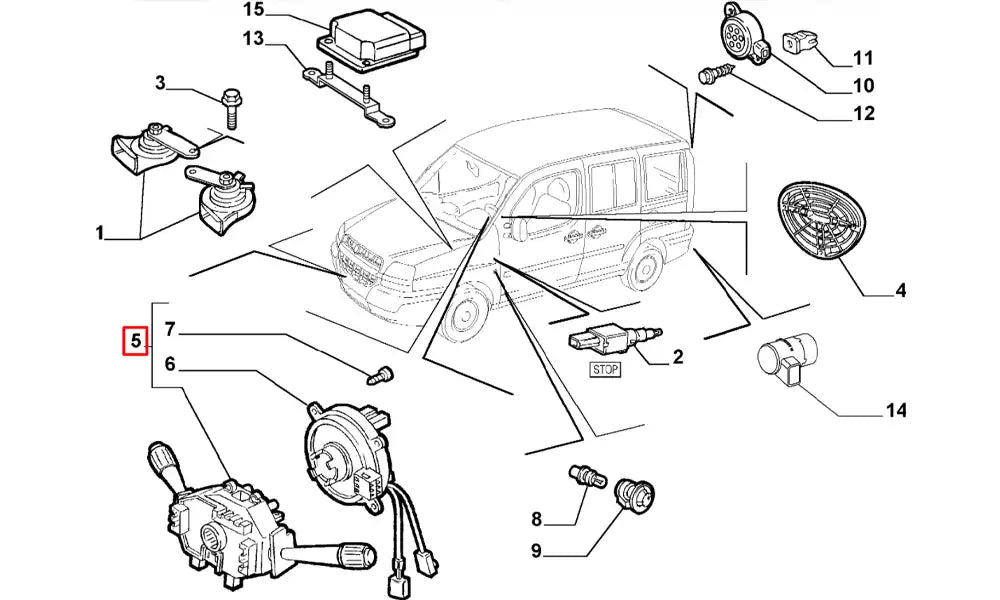 15
13
3
1
11
10
12
4
5
7
6
2
STOP
14
8
9