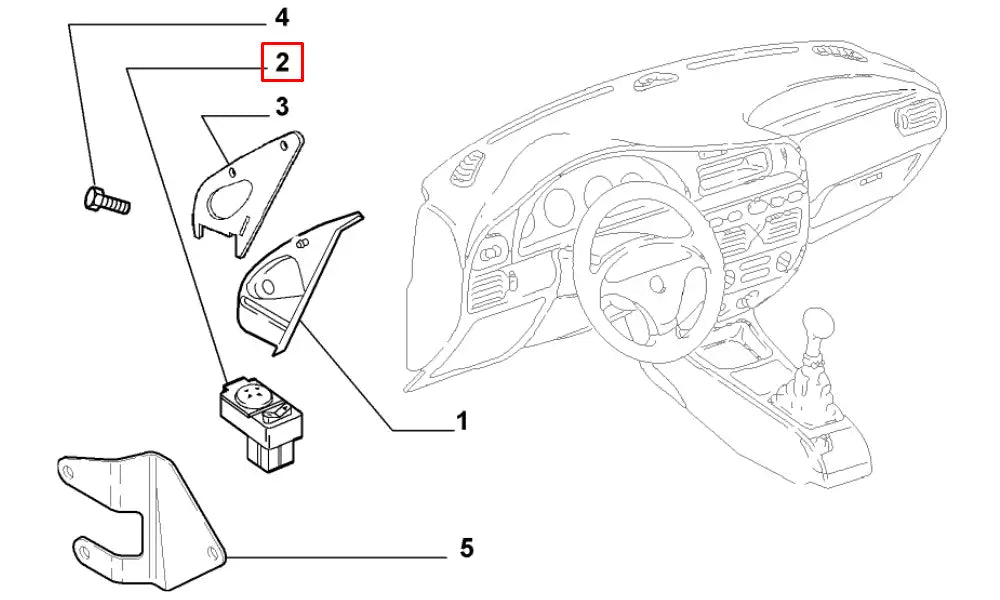 4
2
3
1
5