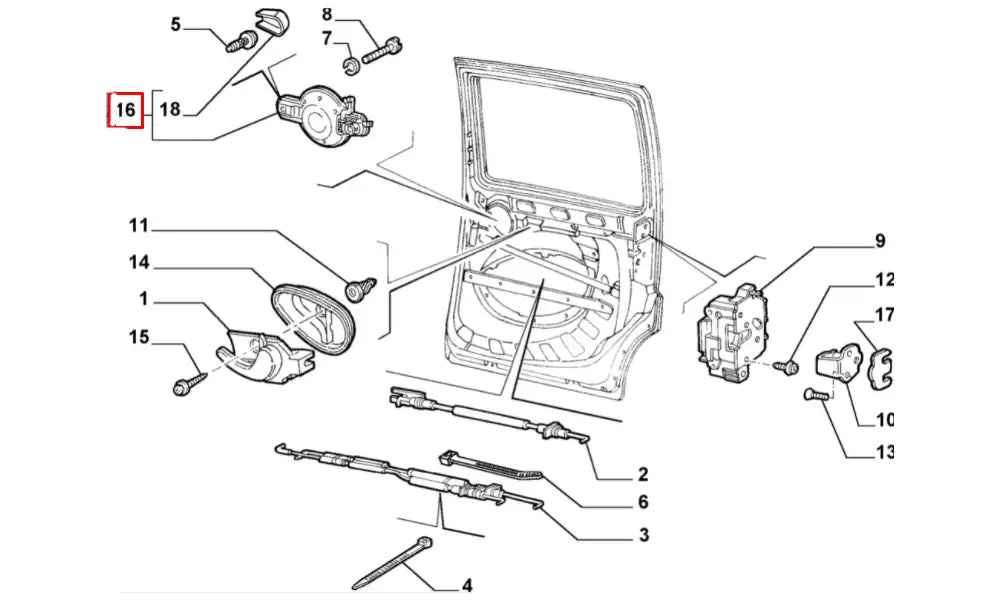 5
8
7
16
18
11
14
1
15
9
12
17
10
13
2
6
3
4