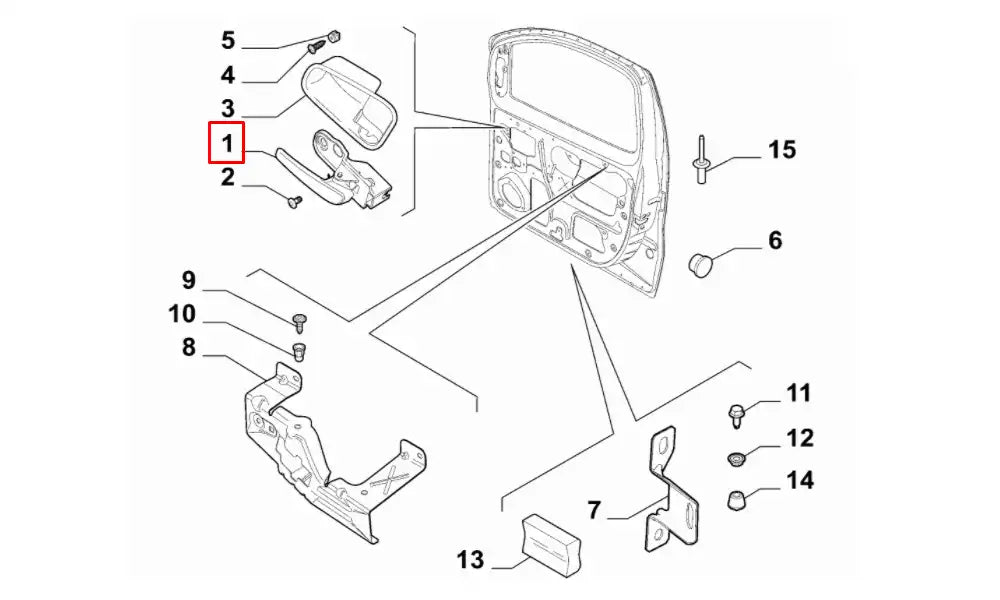 5
4
3
1
2
15
6
9
10
8
11
12
14
7
13