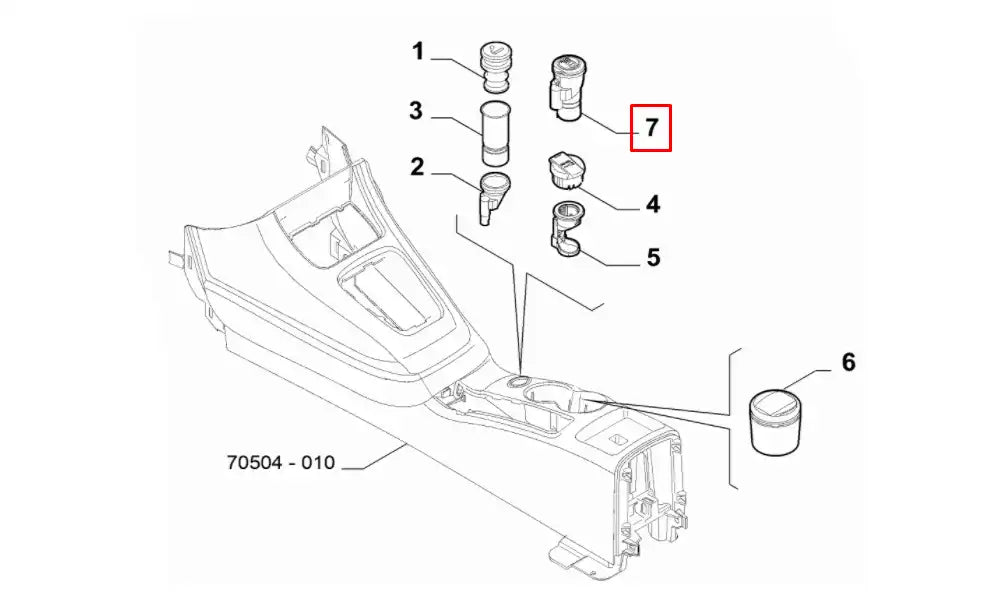 1
3
2
7
4
5
6
70504 - 010