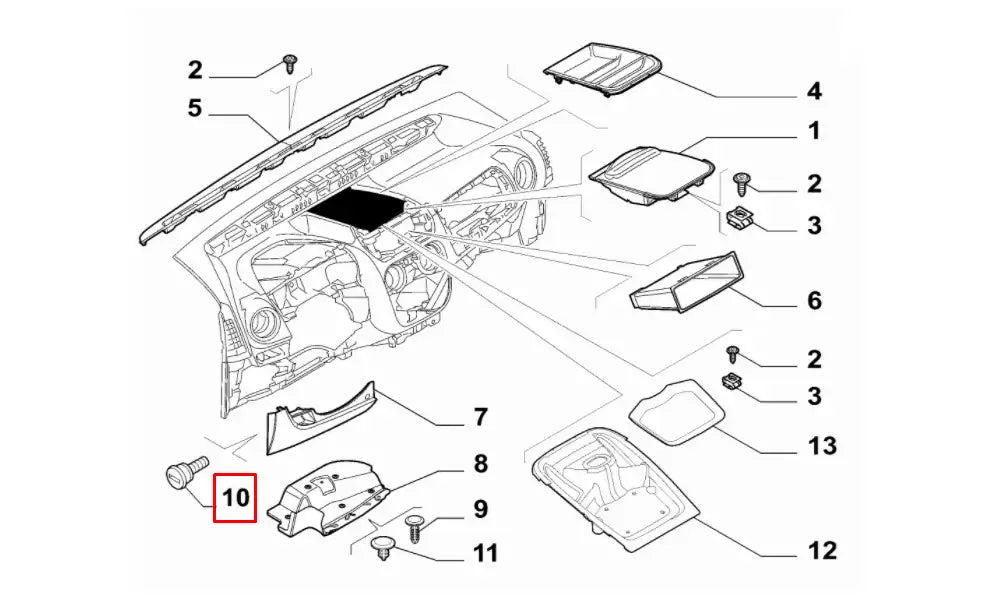 2
5
4
1
2
3
6
2
3
7
13
8
10
9
11
12