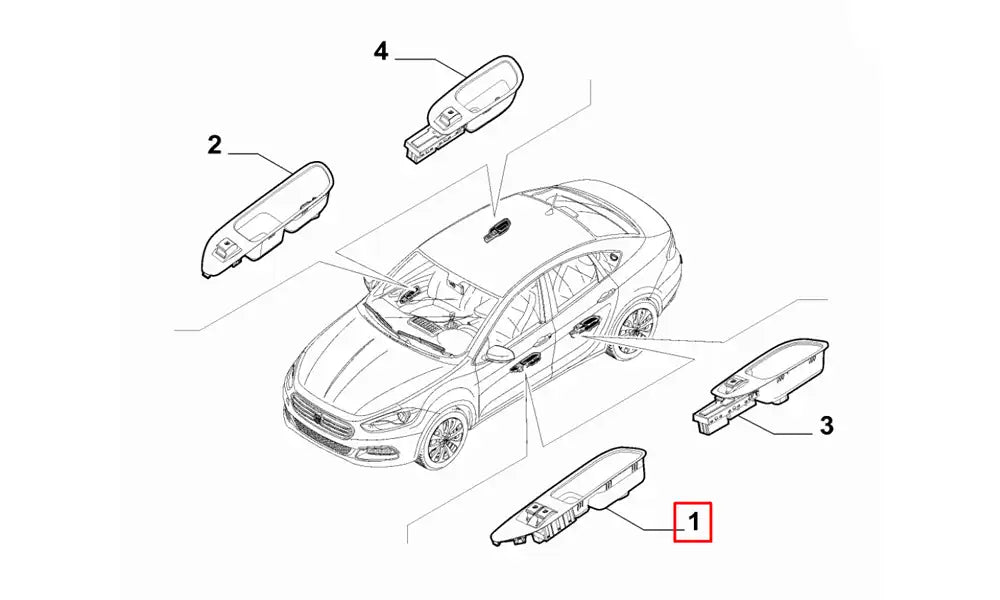 4
2
3
1