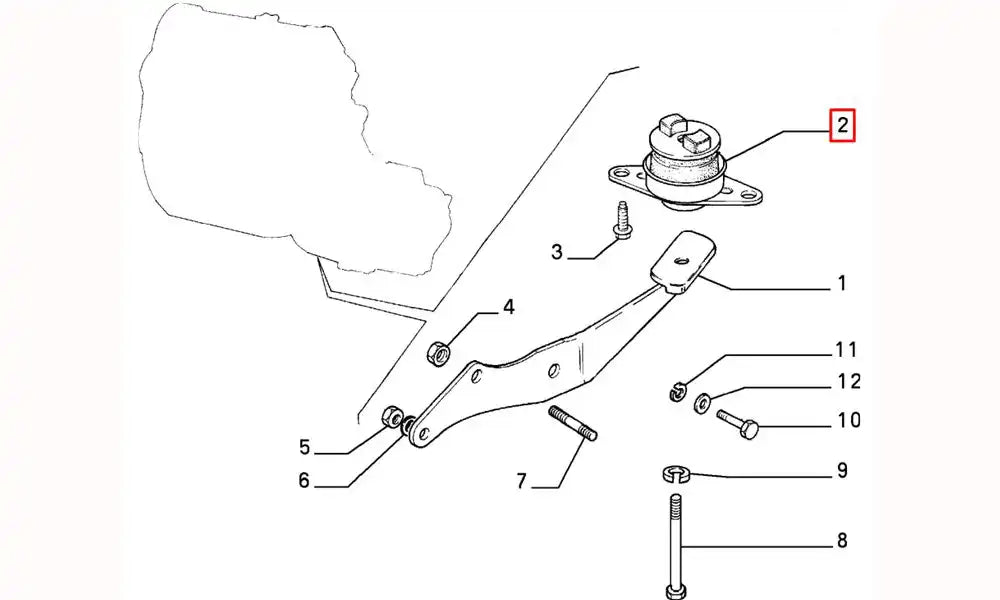 2
3
1
4
11
12
10
5
6
7
9
8