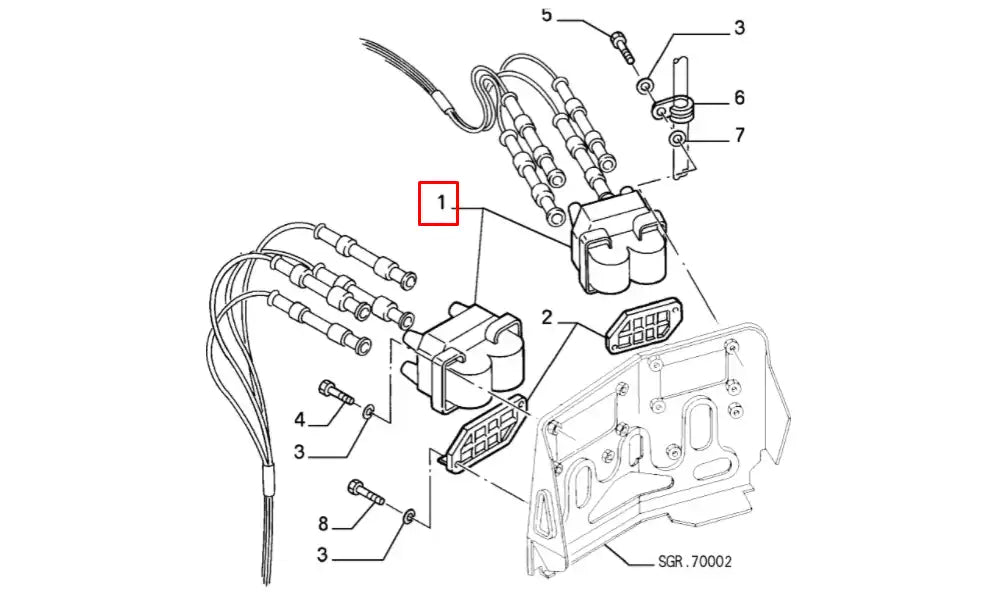 5
3
6
7
1
2
4
3
8
3
SGR.70002