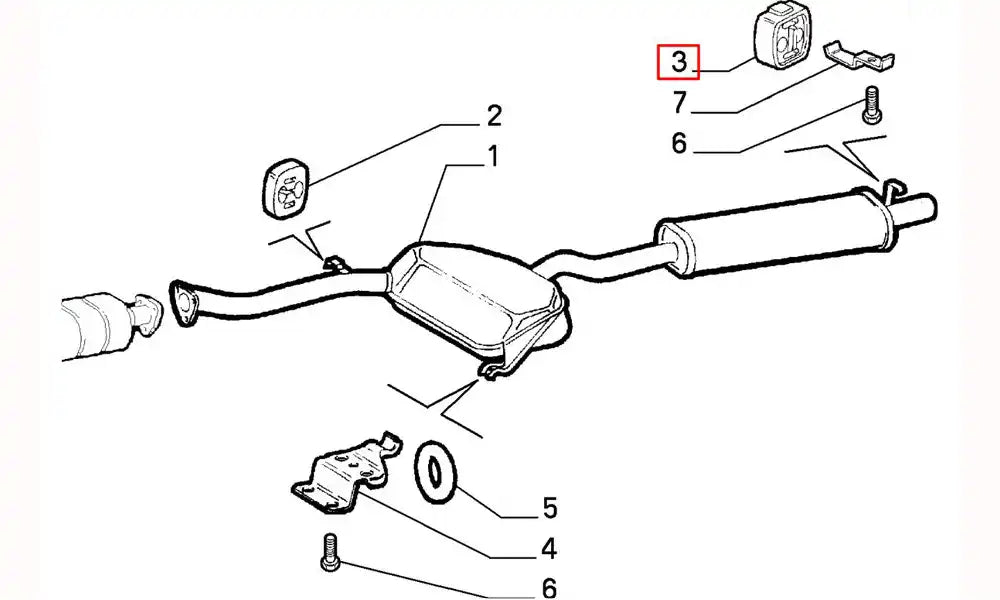 3
7
6
2
1
5
4
6