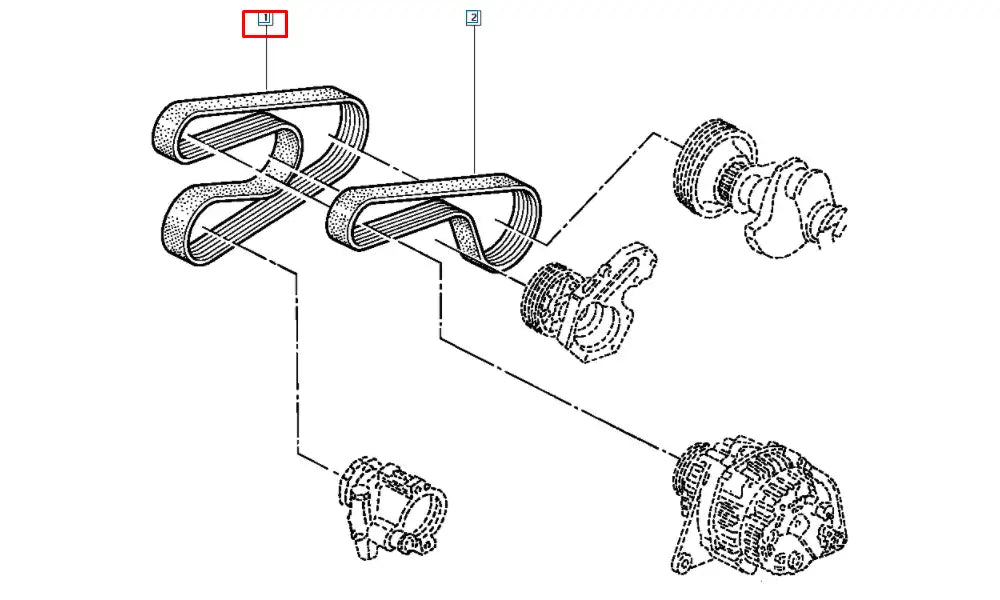 1
2