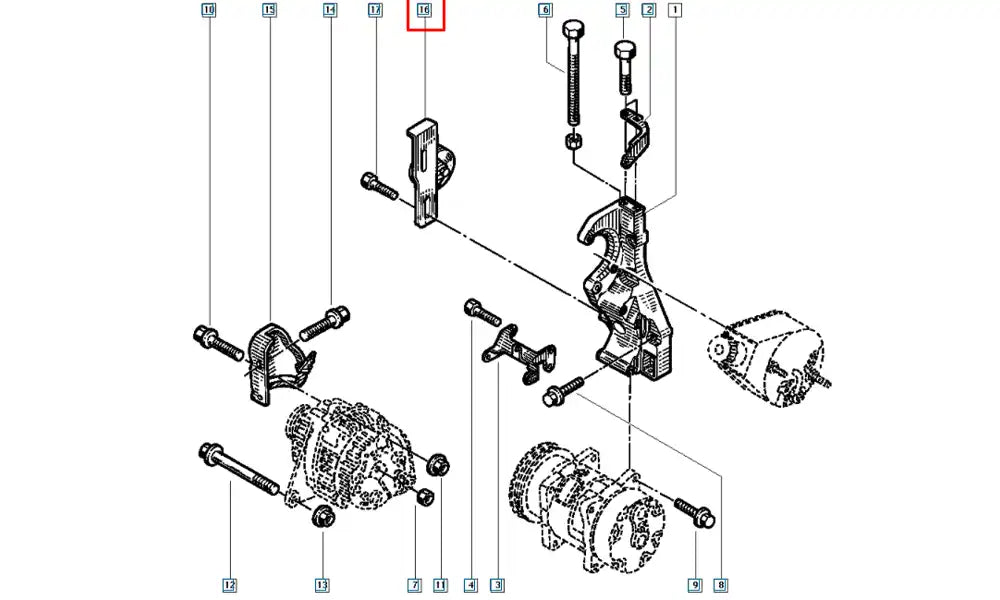 10
15
14
17
16
6
5
2
1
12
13
7
11
4
3
9
8