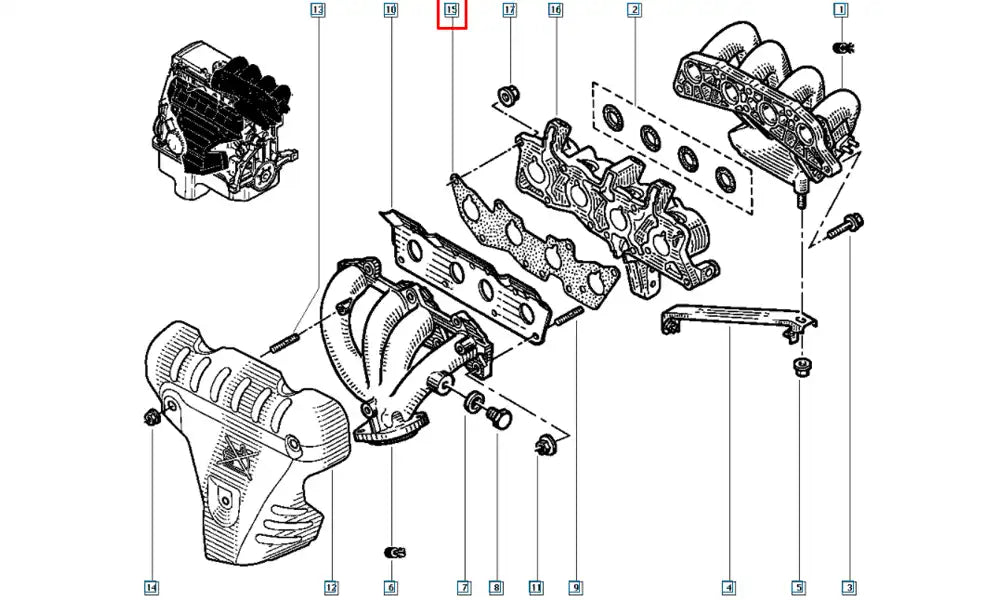 13
10
15
17
16
2
1
14
12
6
7
8
11
9
4
5
3