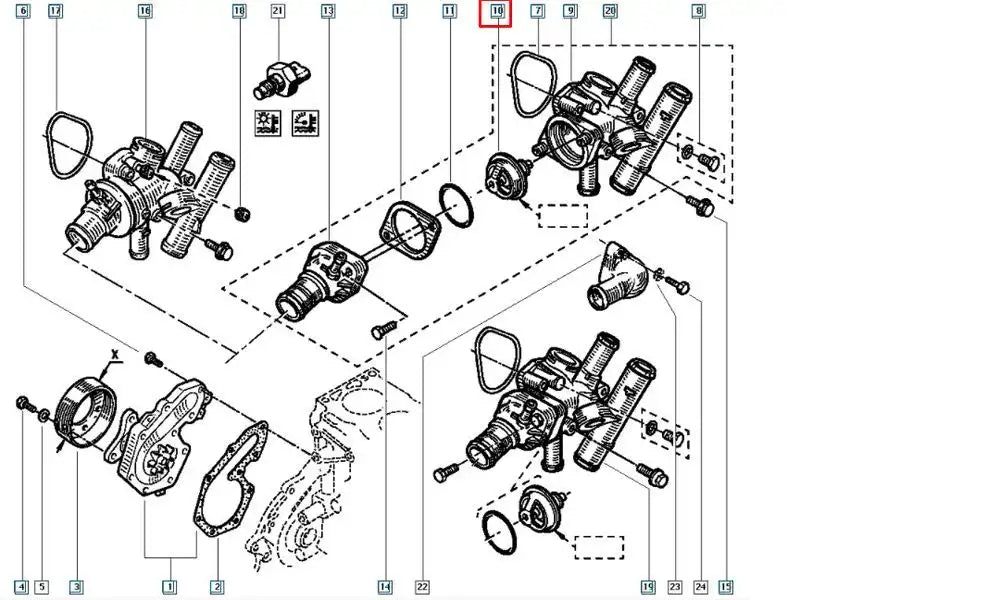 6 17 16 18 21 13 12 11 10 7 9 20 8

X

4 5 3 1 2 14 22 19 23 24 15