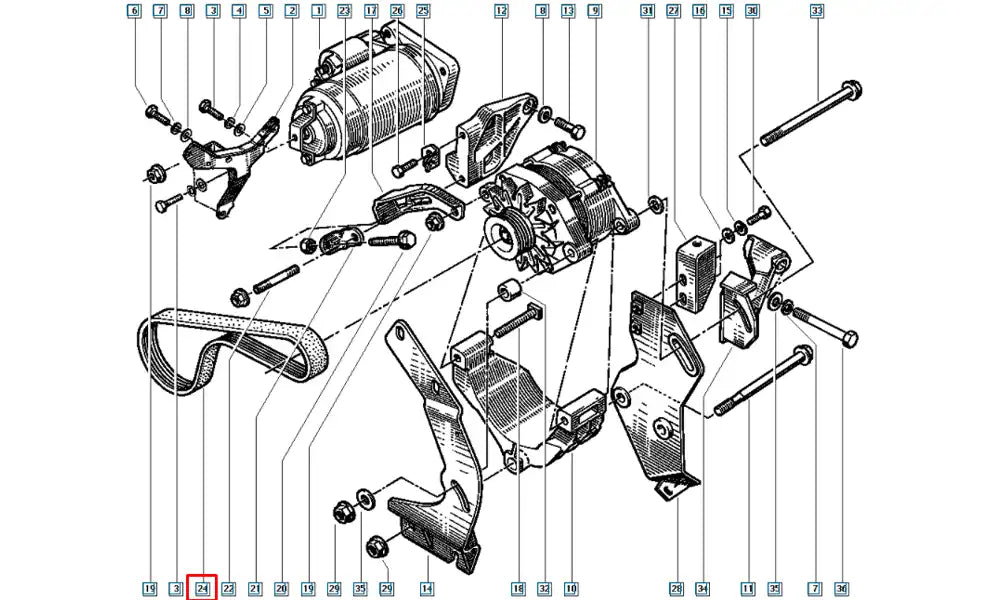 6 7 8 3 4 5 2 1 23 17 26 25 12 8 13 9 31 27 16 15 30 33

19 3 24 22 21 20 19 29 35 29 14 18 32 10 28 34 11 35 7 36