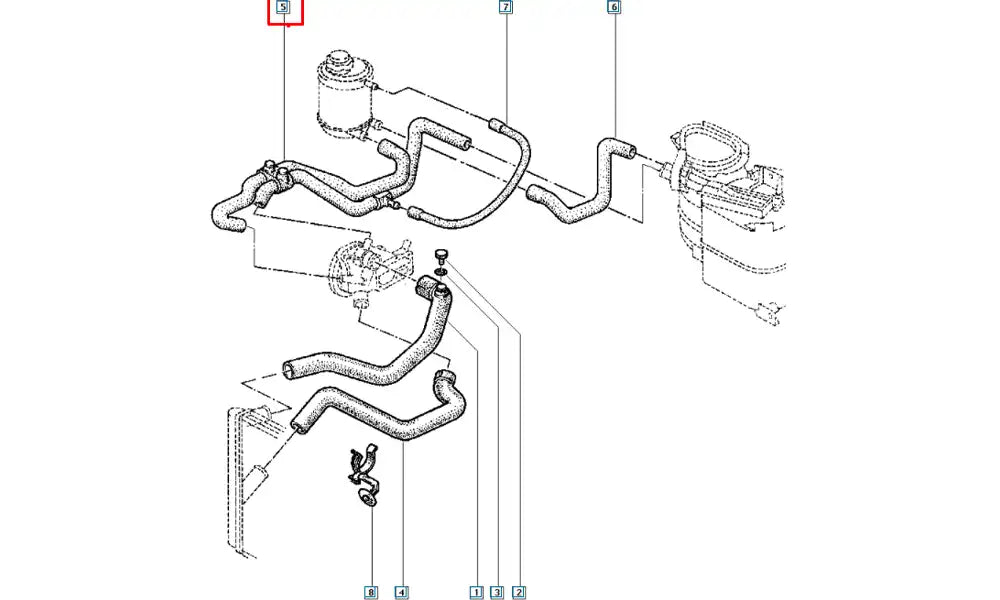 5
7
6
8
4
1
3
2