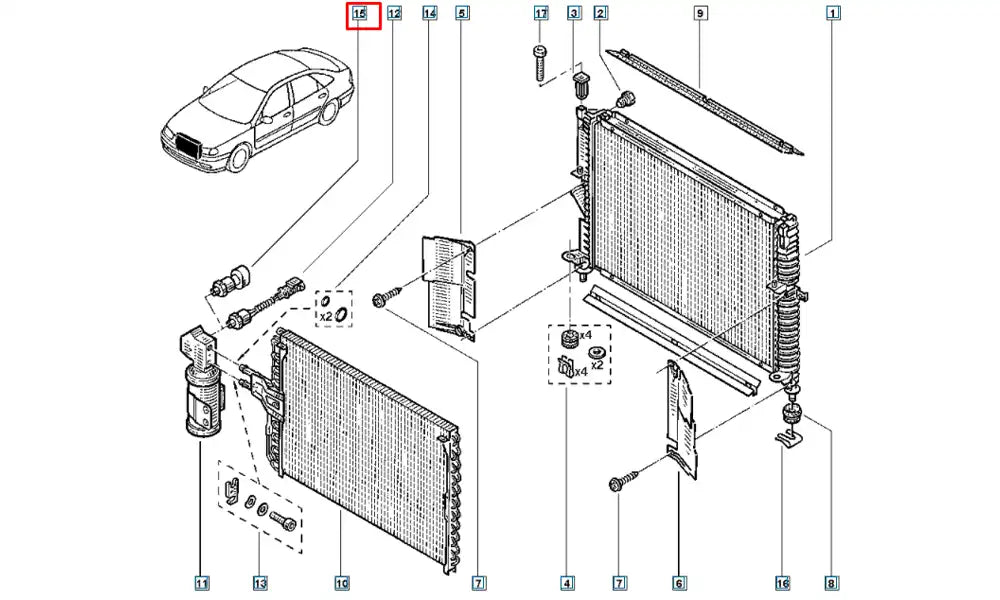 15
12
14
5
17
3
2
9
1
x2
x4
x2
x4
11
13
10
7
4
7
6
16
8