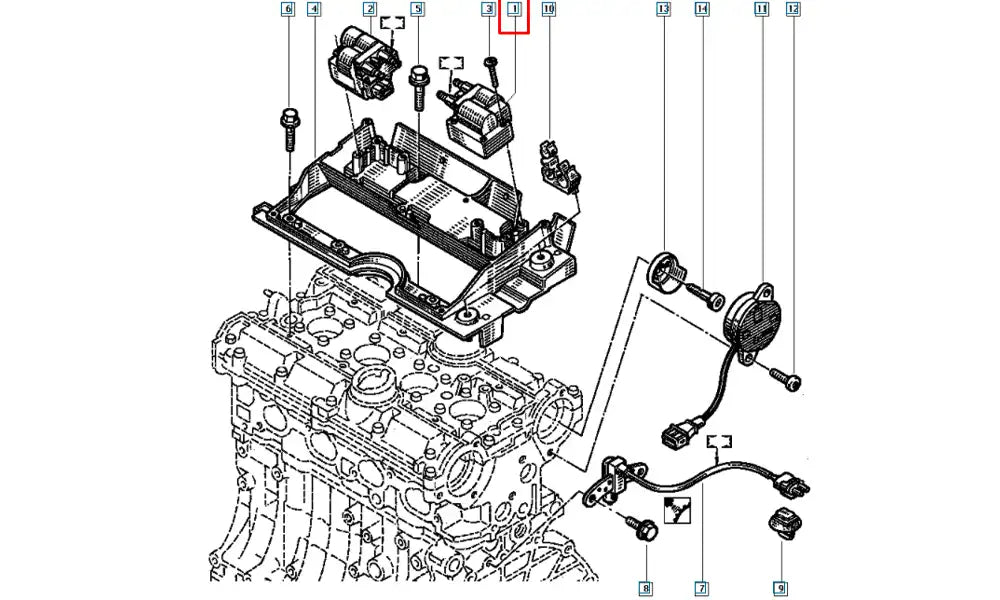 6
4
2
5
3
1
10
13
14
11
12
8
7
9