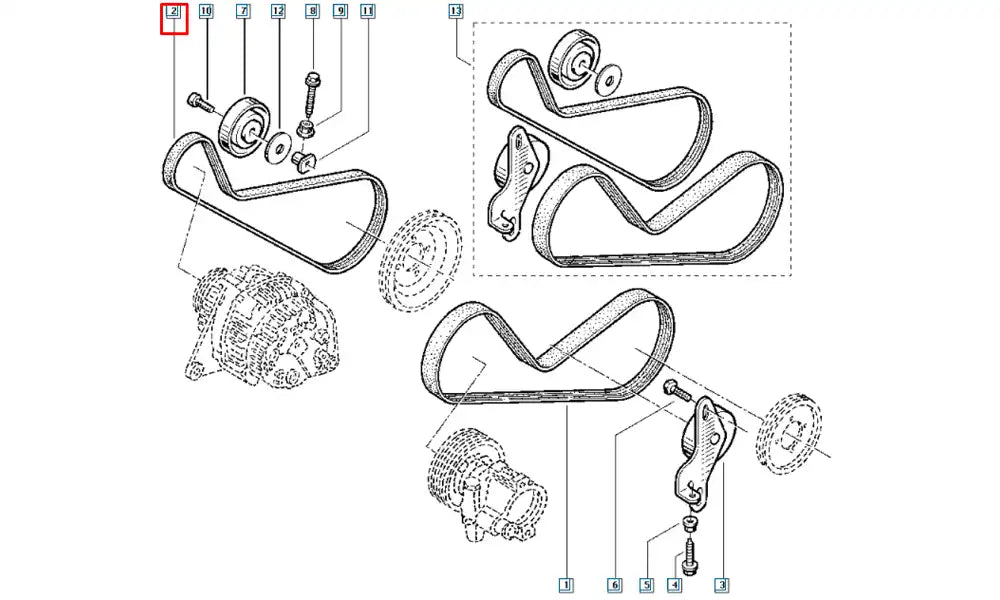 2
10
7
12
8
9
11
13
1
6
5
4
3