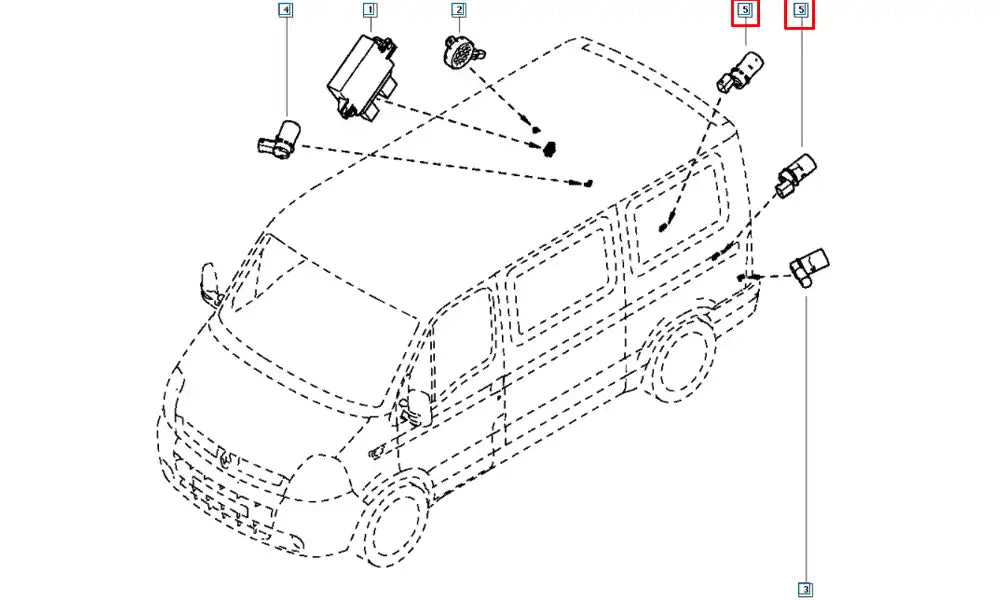 4
1
2
5
5
3