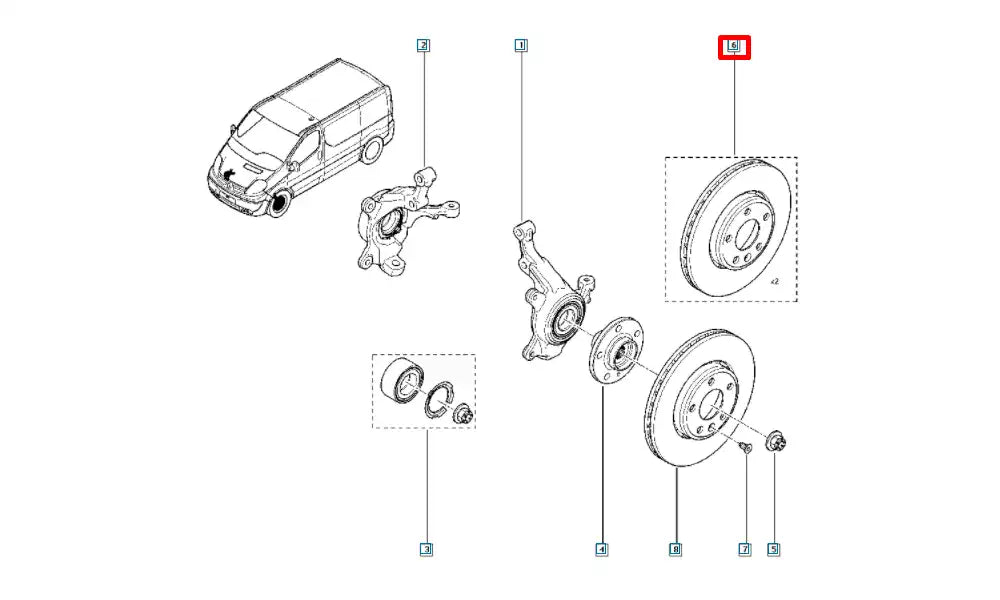 2
1
6
3
4
8
7
5