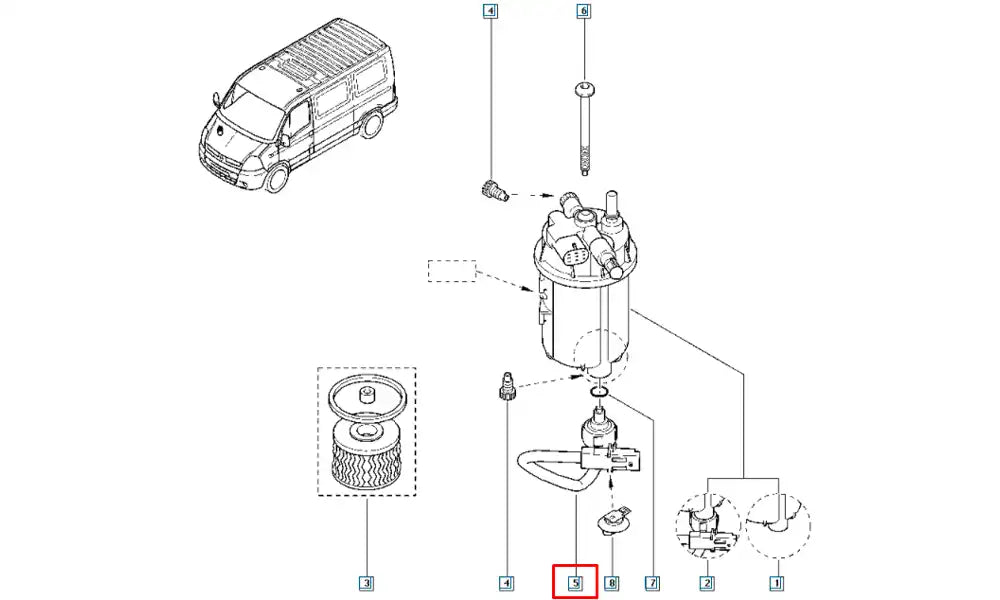 4
6
3
4
5
8
7
2
1