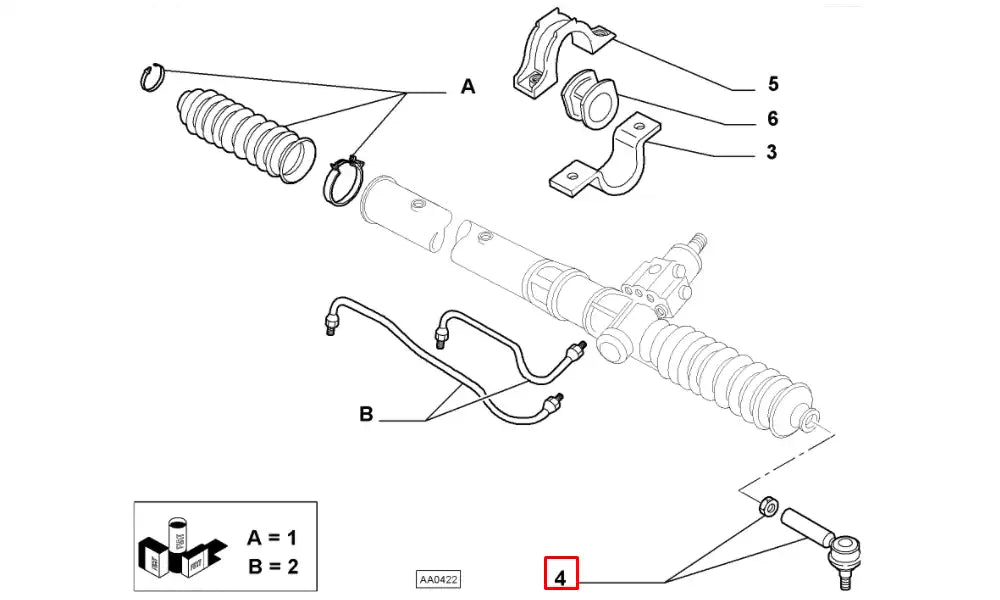 A

5

6

3

B

A = 1
B = 2

AA0422

4