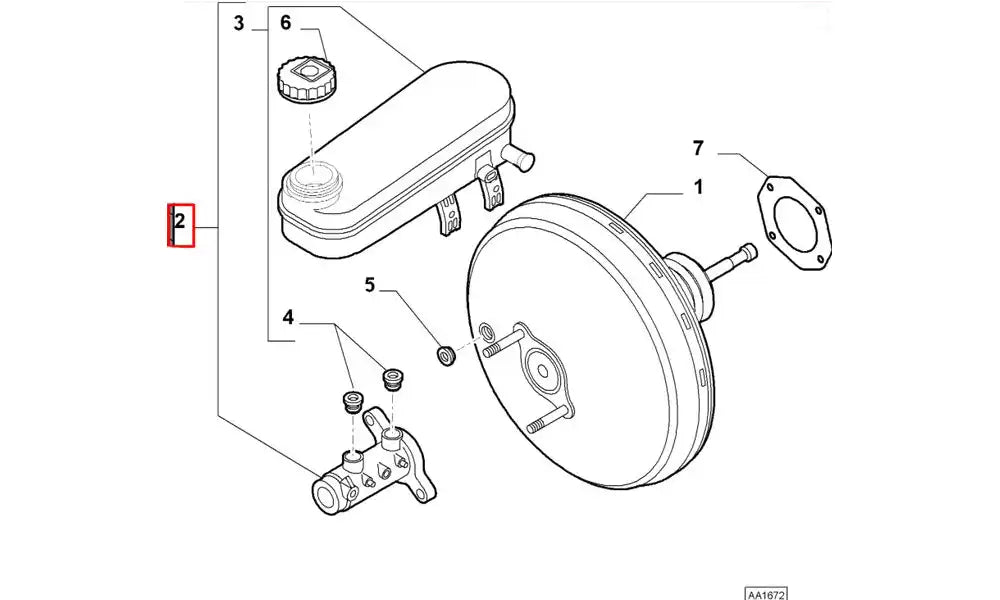 3
6
7
1
2
5
4
AA1672