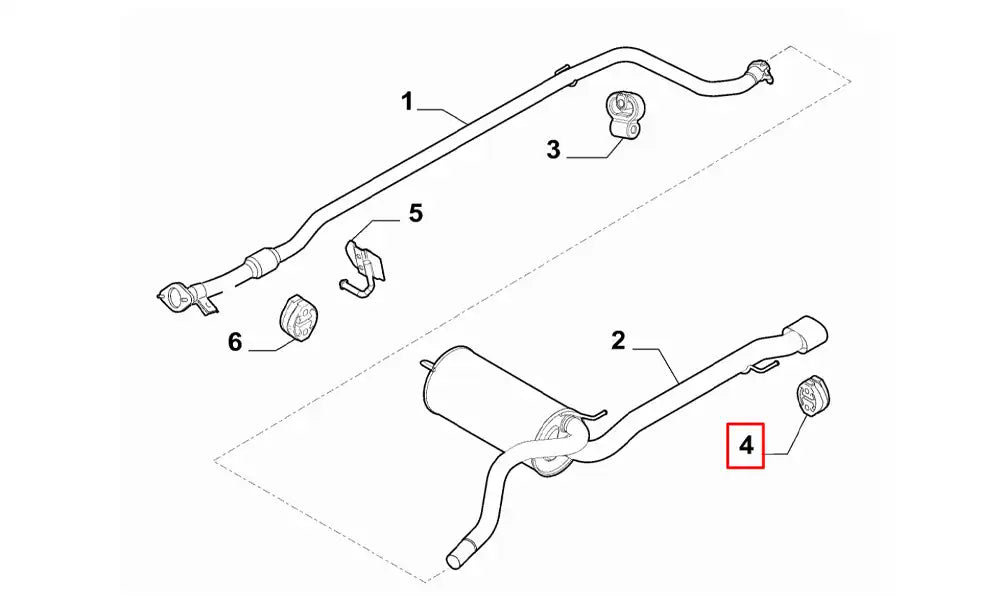 1
3
5
6
2
4