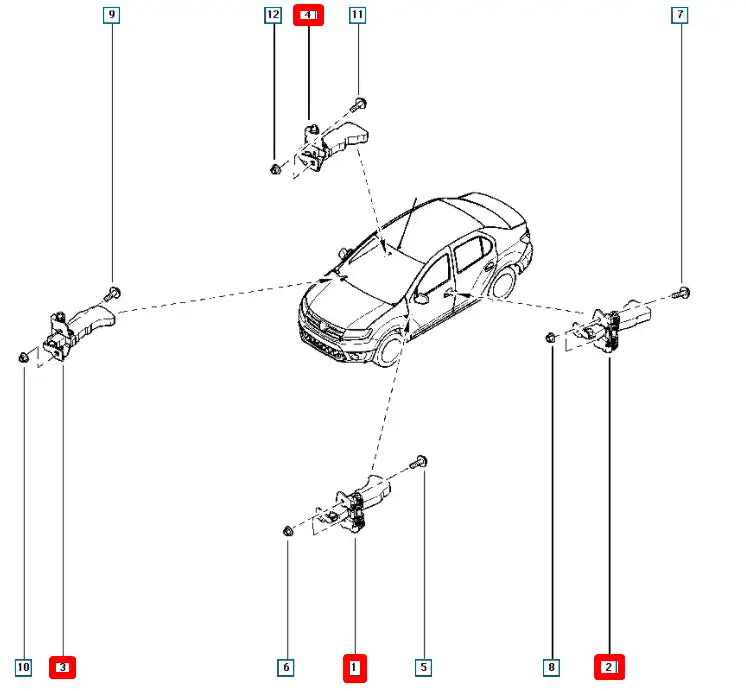 9
12
4
11
7
10
3
6
1
5
8
2