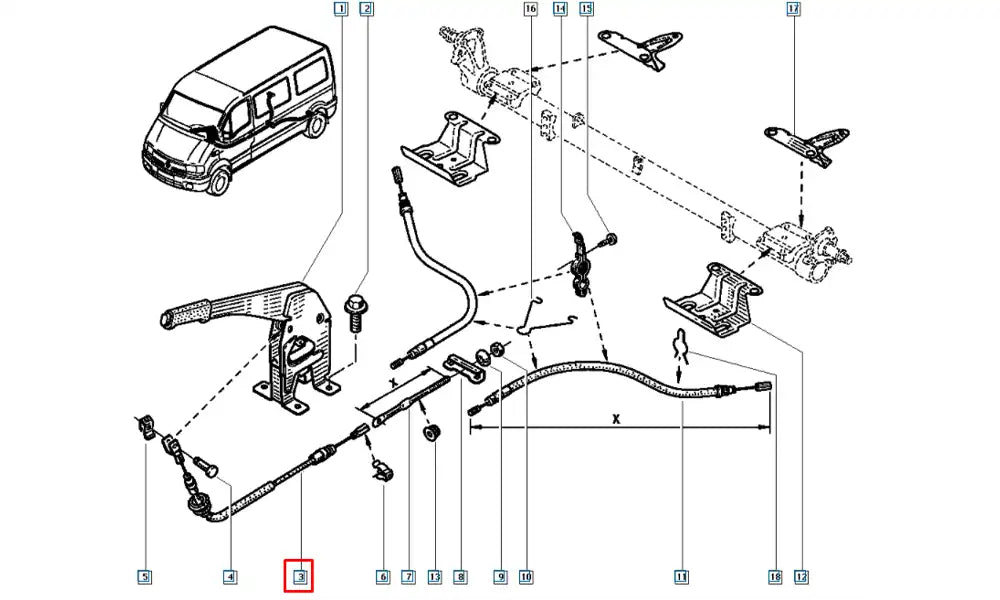 1
2
16
14
15
17
X
X
5
4
3
6
7
13
8
9
10
11
18
12