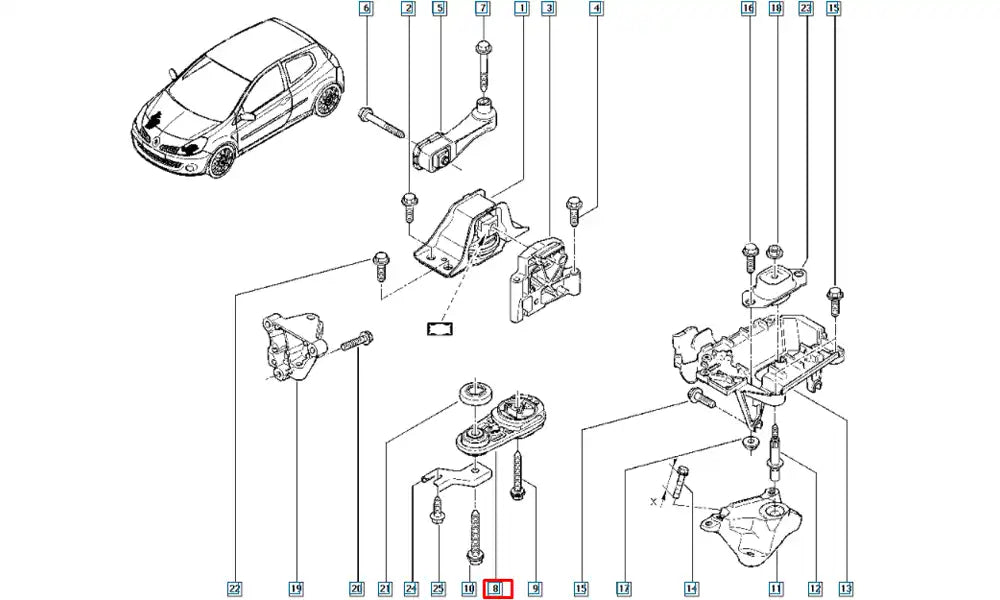 6
2
5
7
1
3
4
16
18
23
15
X
22
19
20
21
24
25
10
8
9
15
17
14
11
12
13