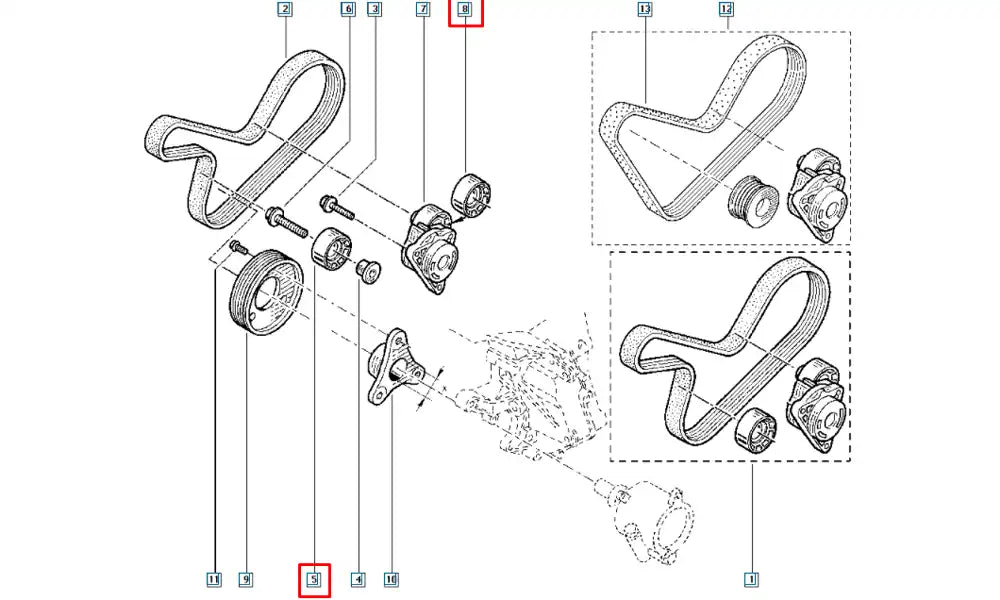 2
6
3
7
8
13
12
11
9
5
4
10
1