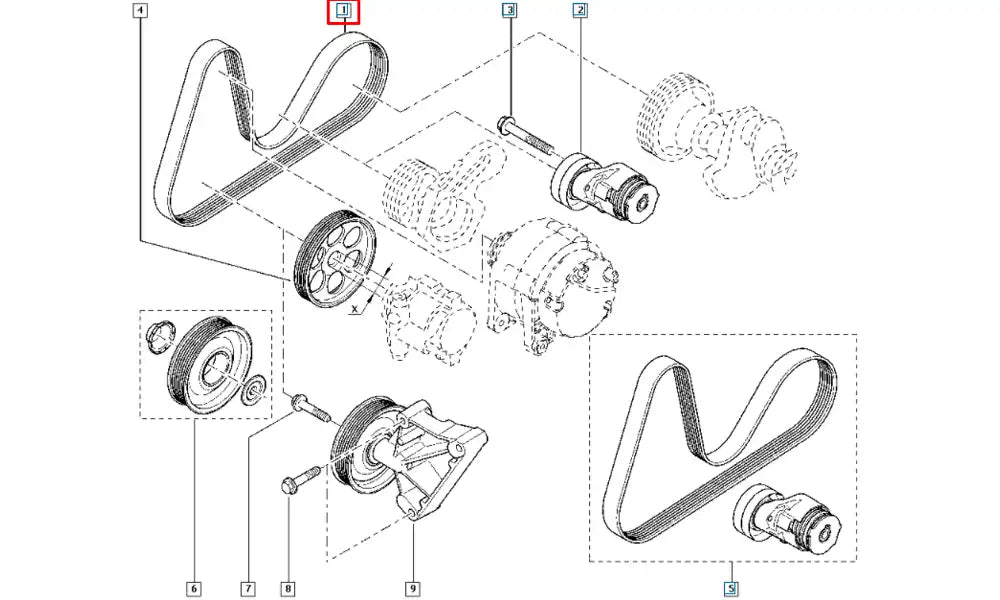 4
1
3
2
X
6
7
8
9
5