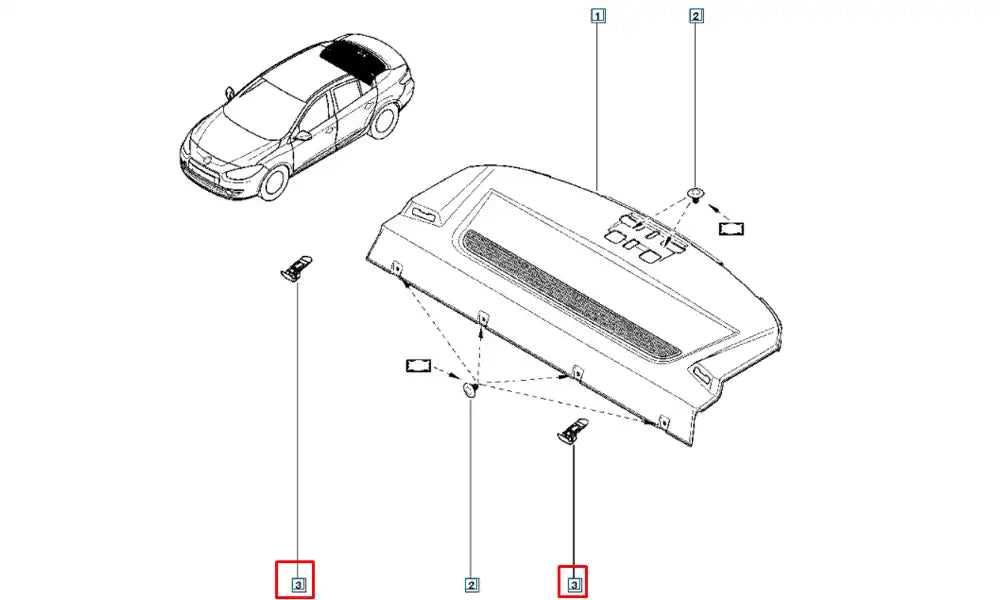 1
2
3
2
3