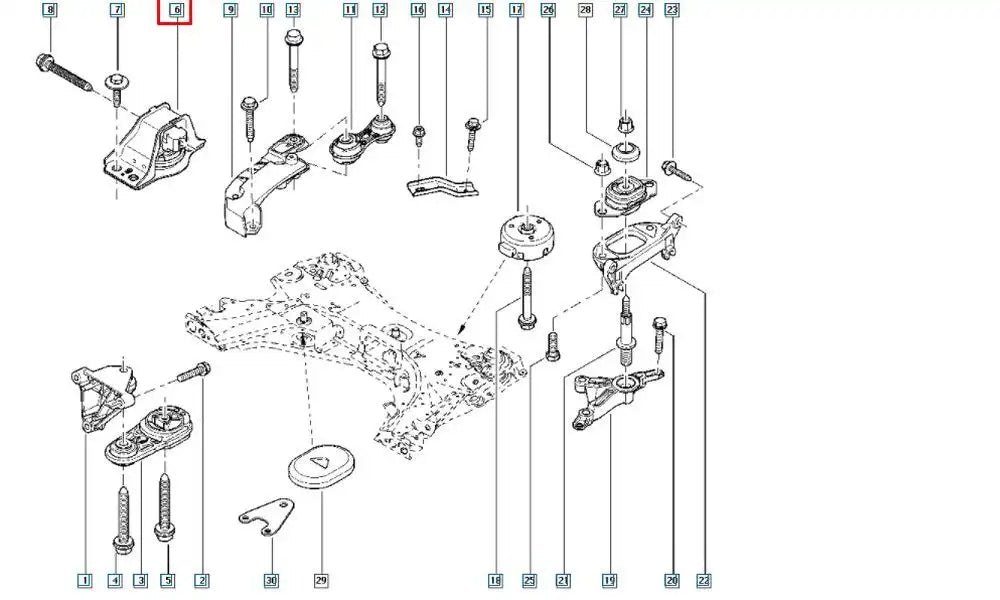 8 7 6 9 10 13 11 12 16 14 15 17 26 28 27 24 23

1 4 3 5 2 30 29 18 25 21 19 20 22