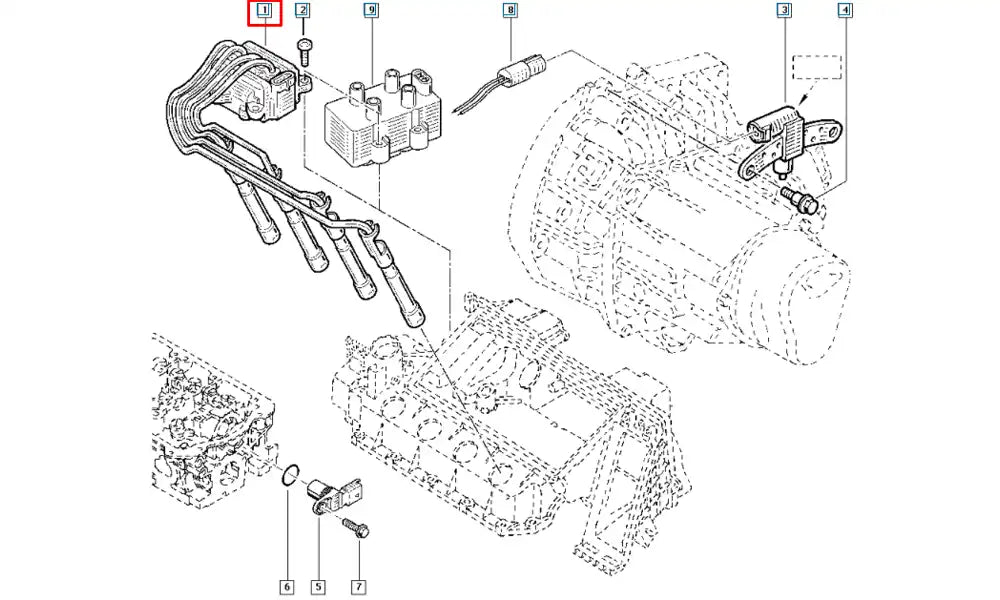 1
2
9
8
3
4
6
5
7